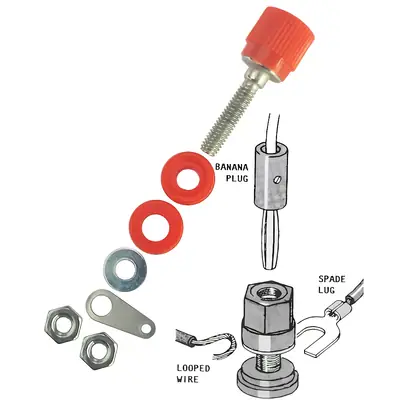 BANANA
PLUG

SPADE
LUG

LOOPED
WIRE