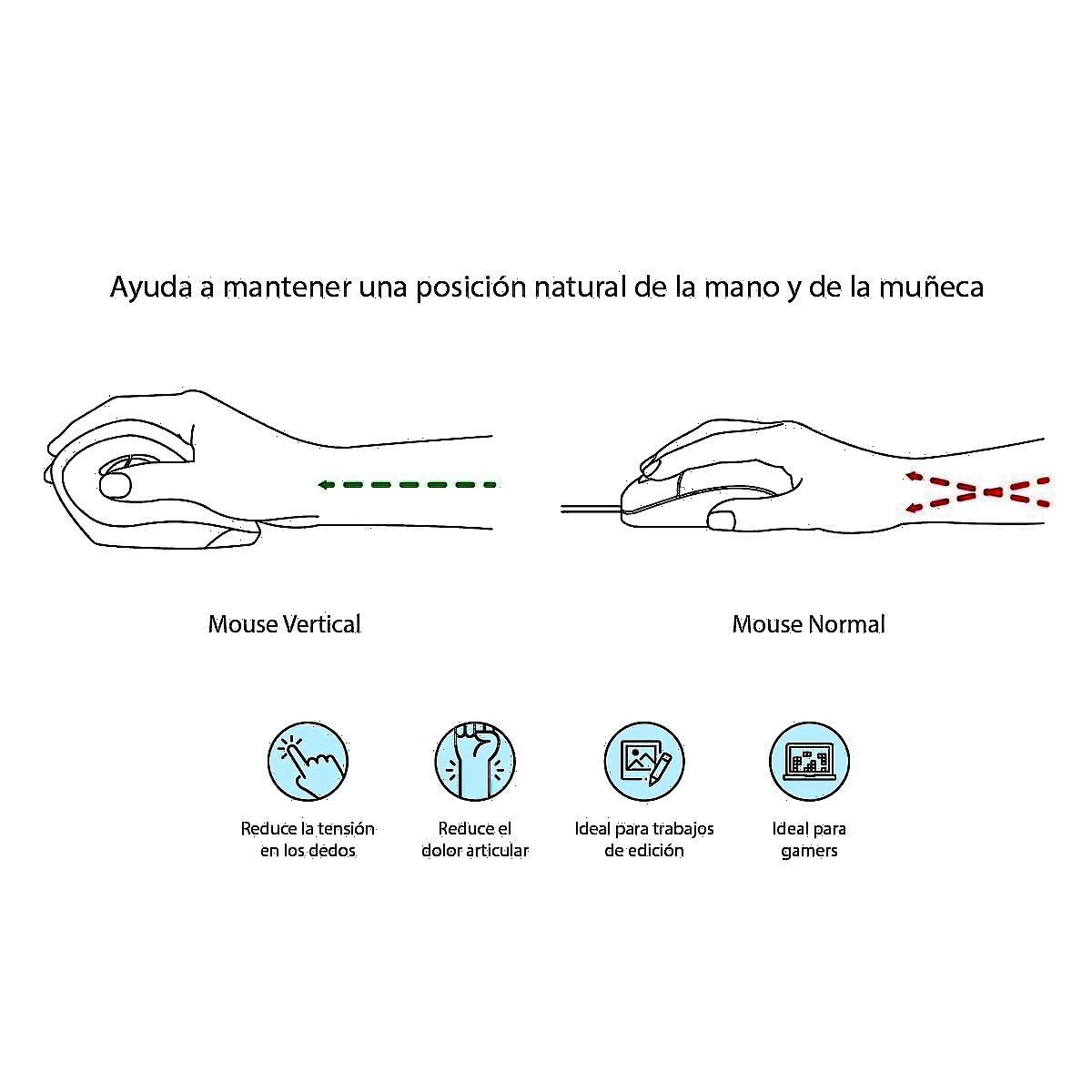 Ayuda a mantener una posición natural de la mano y de la muñeca

Mouse Vertical

Mouse Normal

Reduce la tensión en los dedos

Reduce el dolor articular

Ideal para trabajos de edición

Ideal para gamers